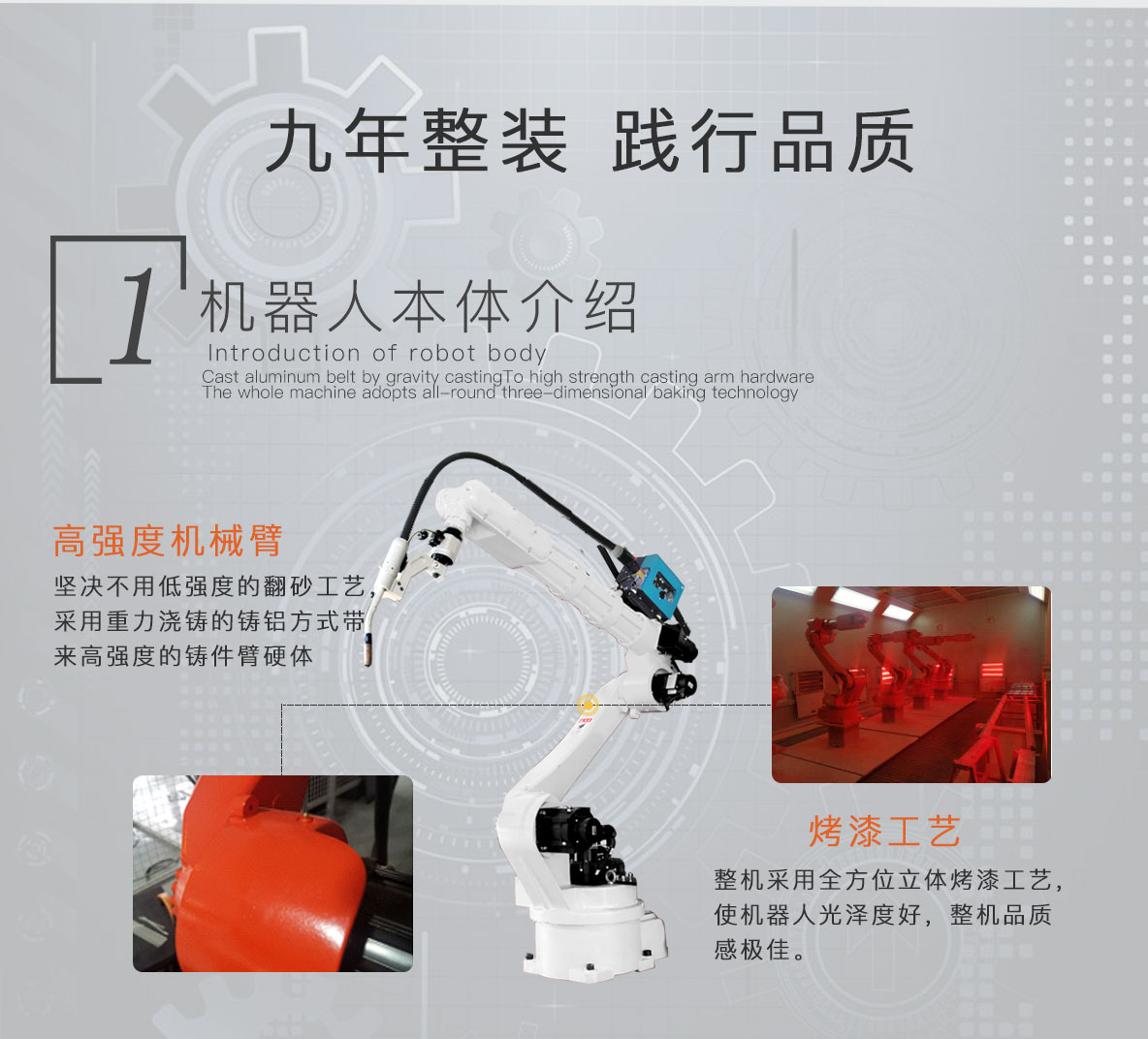 九年整装 践行品质

1 机器人本体介绍
Introduction of robot body
Cast aluminum belt by gravity castingTo high strength casting arm hardware
The whole machine adopts all-round three-dimensional baking technology

高强度机械臂
坚决不用低强度的翻砂工艺，采用重力浇铸的铸铝方式带来高强度的铸件臂硬体

烤漆工艺
整机采用全方位立体烤漆工艺，使机器人光泽度好，整机品质感极佳。